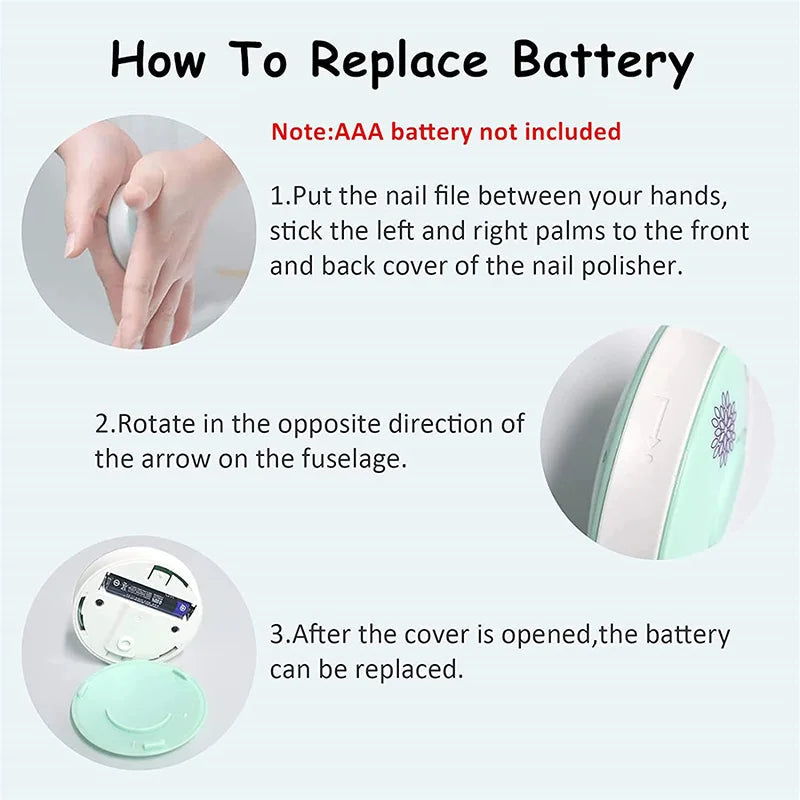 How To Replace Battery

Note:AAA battery not included

1.Put the nail file between your hands, stick the left and right palms to the front and back cover of the nail polisher.

2.Rotate in the opposite direction of the arrow on the fuselage.

3.After the cover is opened,the battery can be replaced.