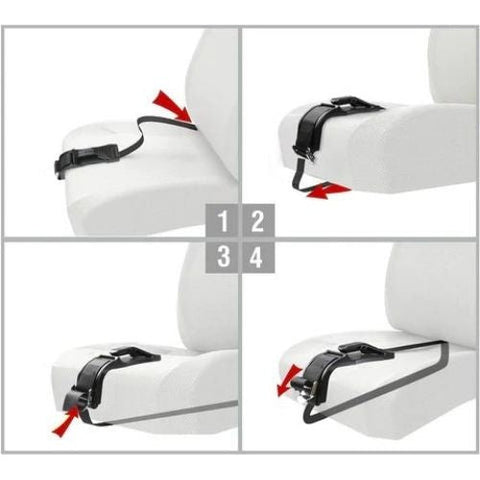 1 2
3 4